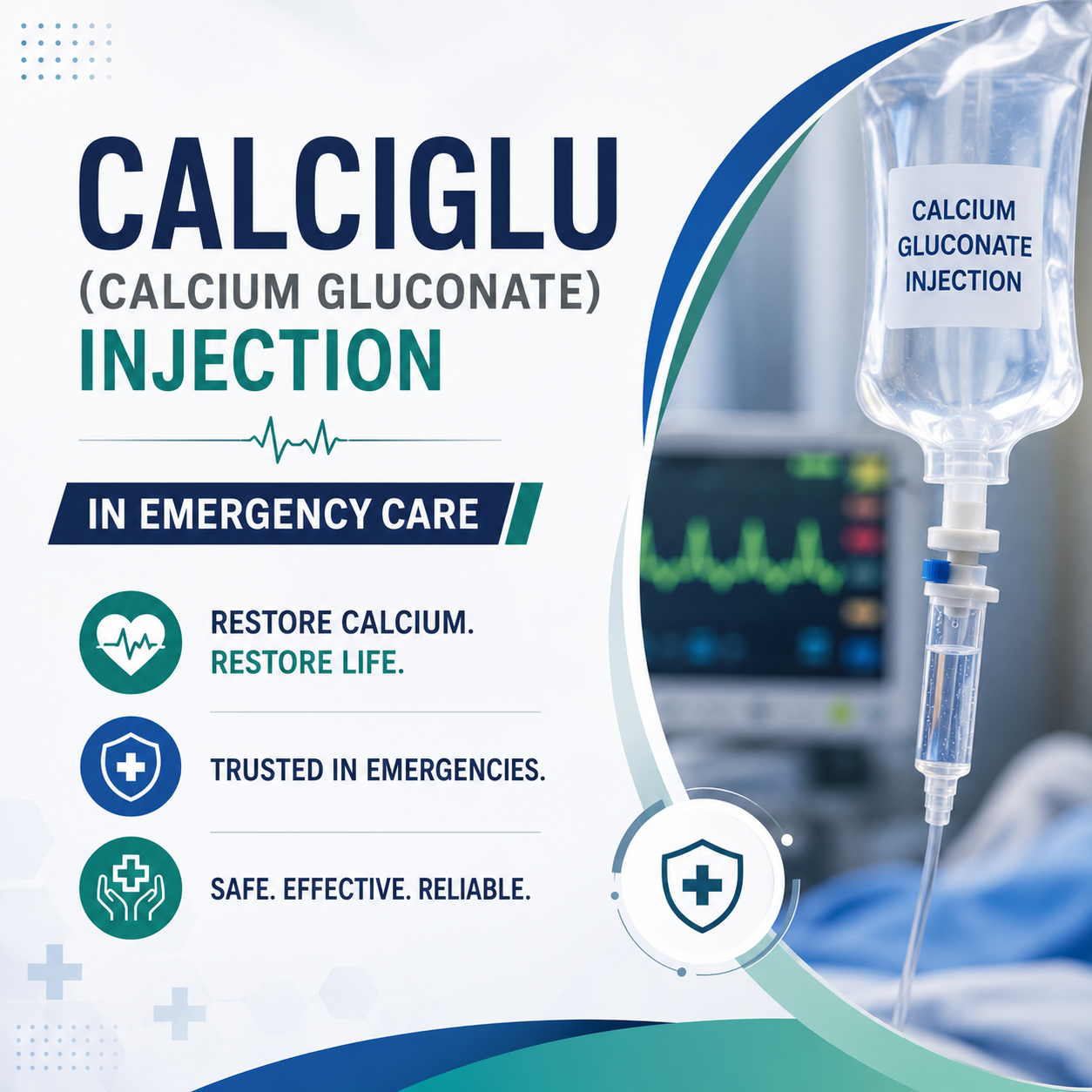 CALCIGLU
(CALCIUM GLUCONATE)
INJECTION

IN EMERGENCY CARE

RESTORE CALCIUM.
RESTORE LIFE.

TRUSTED IN EMERGENCIES.

SAFE. EFFECTIVE. RELIABLE.

CALCIUM
GLUCONATE
INJECTION